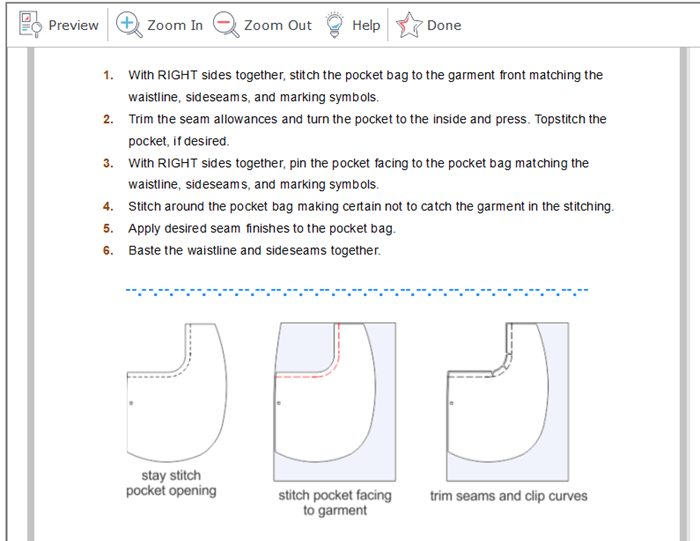 Preview Zoom In Zoom Out Help Done

1. With RIGHT sides together, stitch the pocket bag to the garment front matching the waistline, sideseams, and marking symbols.

2. Trim the seam allowances and turn the pocket to the inside and press. Topstitch the pocket, if desired.

3. With RIGHT sides together, pin the pocket facing to the pocket bag matching the waistline, sideseams, and marking symbols.

4. Stitch around the pocket bag making certain not to catch the garment in the stitching.

5. Apply desired seam finishes to the pocket bag.

6. Baste the waistline and sideseams together.

stay stitch pocket opening

stitch pocket facing to garment

trim seams and clip curves